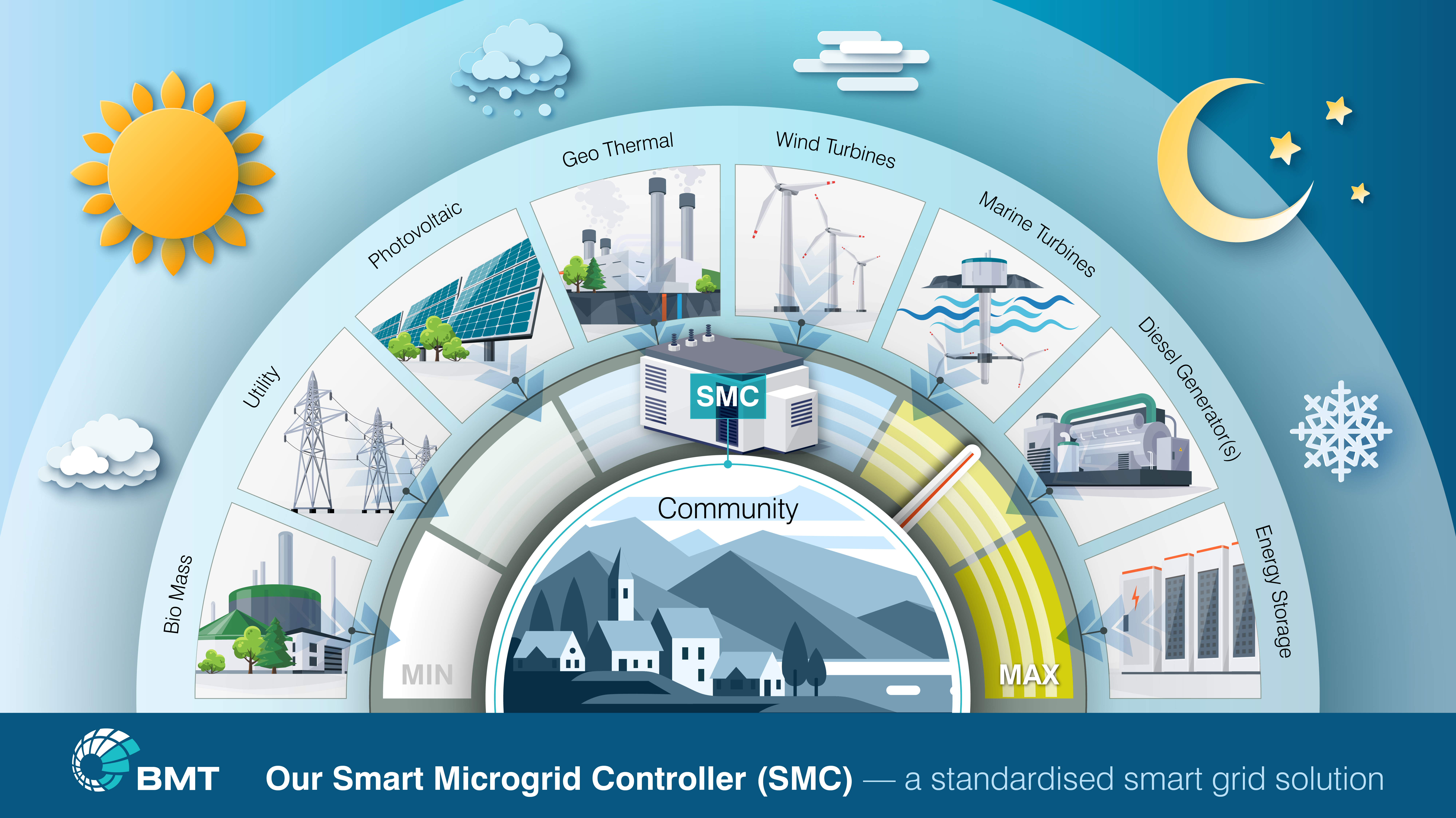 Bio Mass

Utility

Photovoltaic

Geo Thermal

Wind Turbines

Marine Turbines

Diesel Generator(s)

Energy Storage

SMC

Community

MIN

MAX

BMT

Our Smart Microgrid Controller (SMC) — a standardised smart grid solution